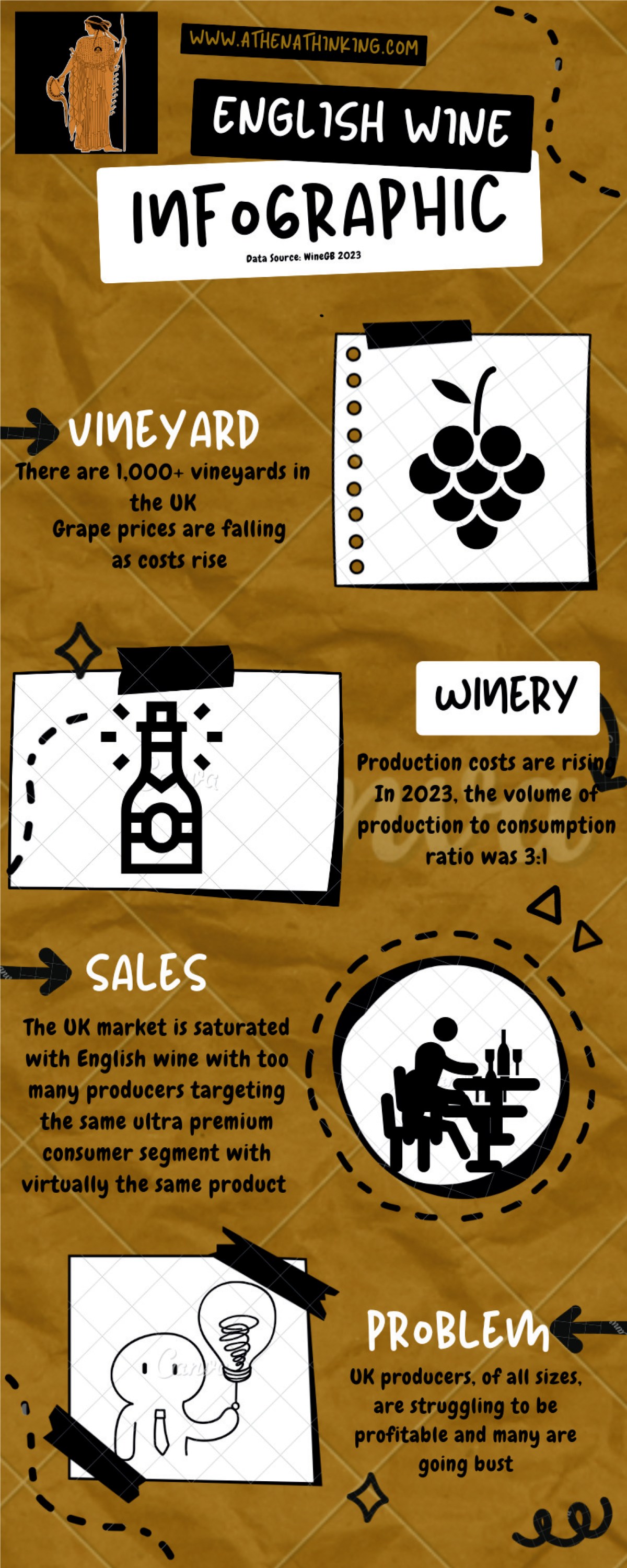 WWW.ATHENATHINKING.COM

ENGLISH WINE

INFOGRAPHIC

Data Source: WineGB 2023

VINEYARD

There are 1,000+ vineyards in the UK
Grape prices are falling as costs rise

WINERY

Production costs are rising
In 2023, the volume of production to consumption ratio was 3:1

SALES

The UK market is saturated with English wine with too many producers targeting the same ultra premium consumer segment with virtually the same product

PROBLEM

UK producers, of all sizes, are struggling to be profitable and many are going bust